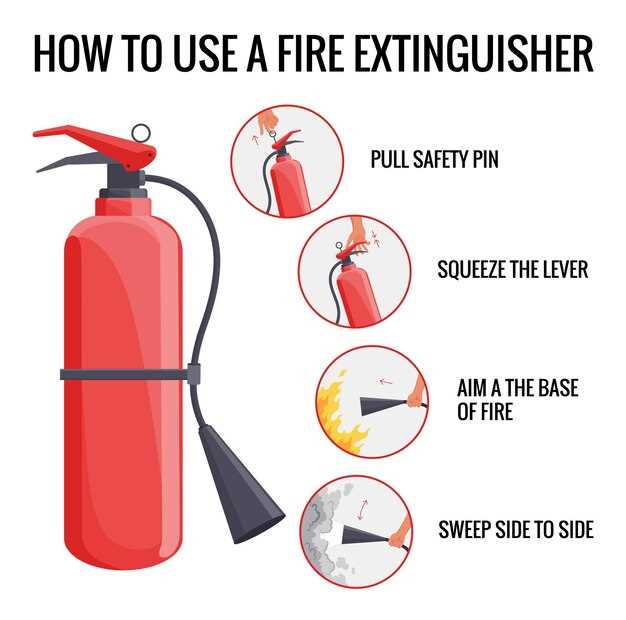 HOW TO USE A FIRE EXTINGUISHER

PULL SAFETY PIN

SQUEEZE THE LEVER

AIM A THE BASE OF FIRE

SWEEP SIDE TO SIDE